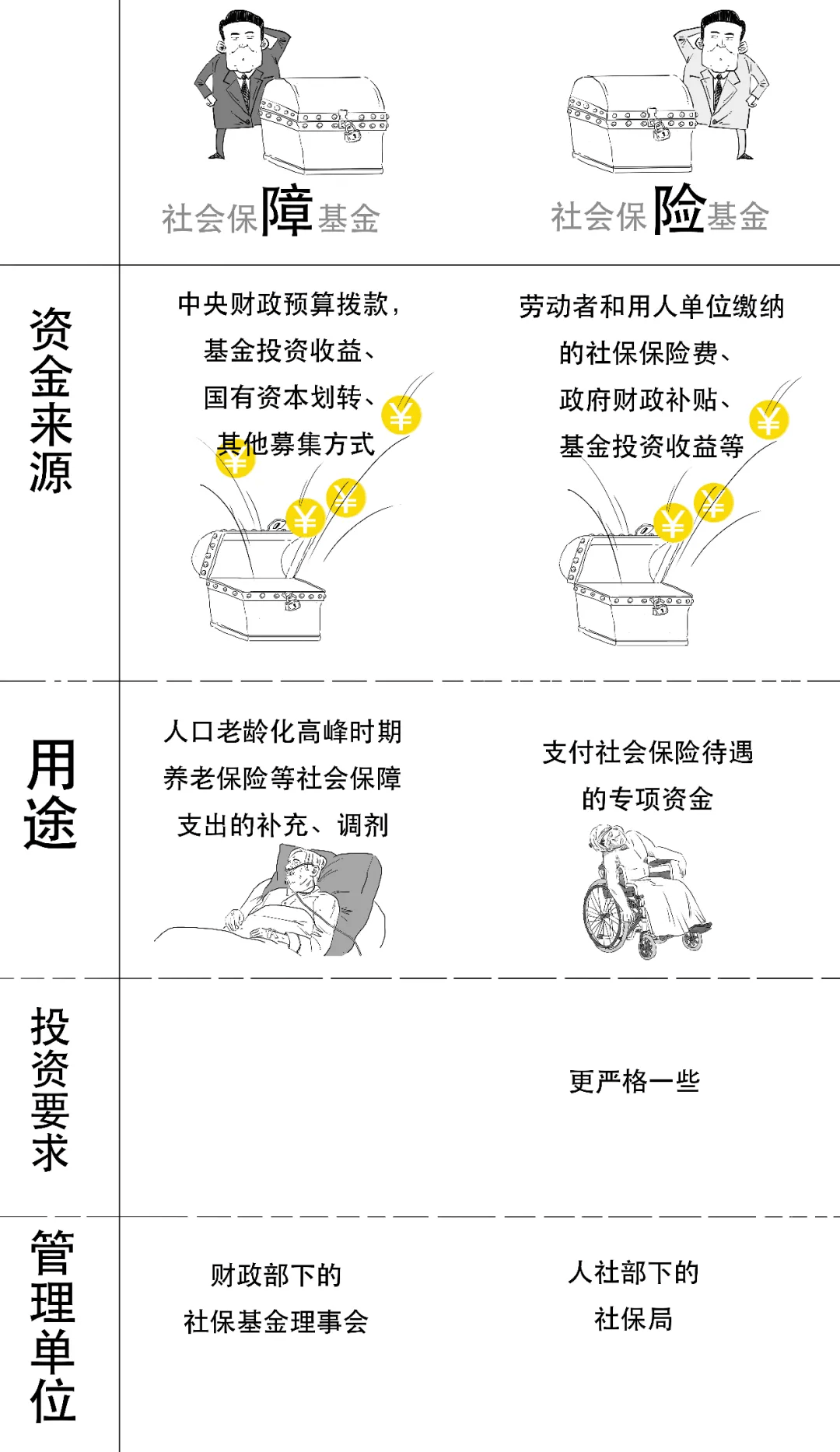 |  | 社会保障基金 | 社会保险基金 |
|---|---|---|
| 资金来源 | 中央财政预算拨款，基金投资收益、国有资本划转、其他募集方式 | 劳动者和用人单位缴纳的社保保险费、政府财政补贴、基金投资收益等 |
| 用途 | 人口老龄化高峰时期养老保险等社会保障支出的补充、调剂 | 支付社会保险待遇的专项资金 |
| 投资要求 |  | 更严格一些 |
| 管理单位 | 财政部下的社保基金理事会 | 人社部下的社保局 |